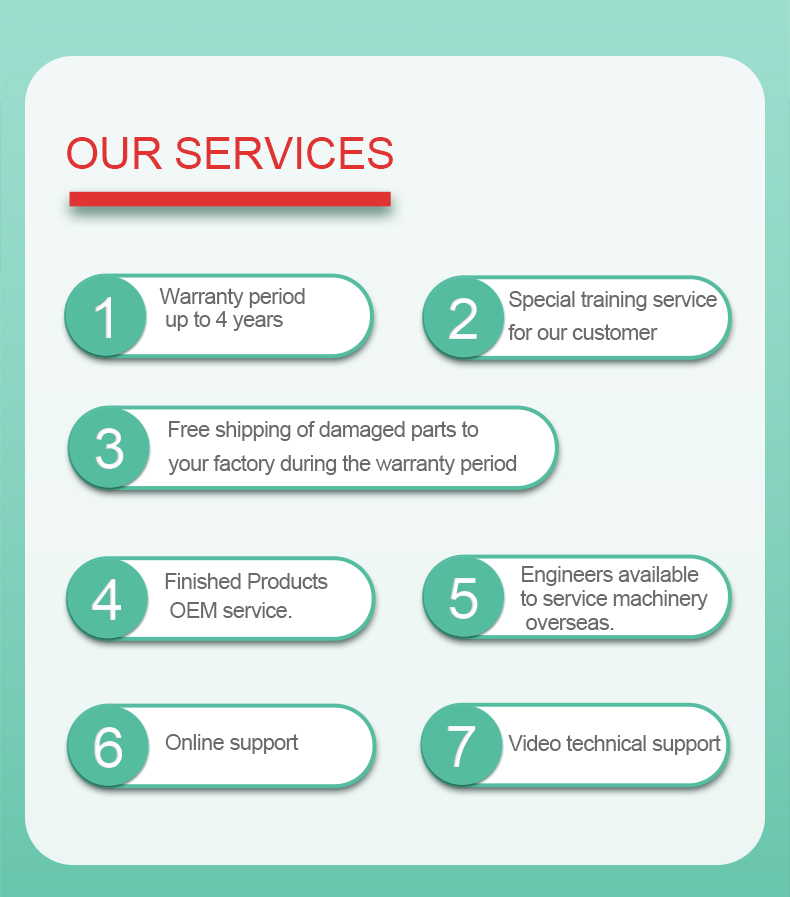 OUR SERVICES

1
Warranty period up to 4 years

2
Special training service for our customer

3
Free shipping of damaged parts to your factory during the warranty period

4
Finished Products OEM service.

5
Engineers available to service machinery overseas.

6
Online support

7
Video technical support